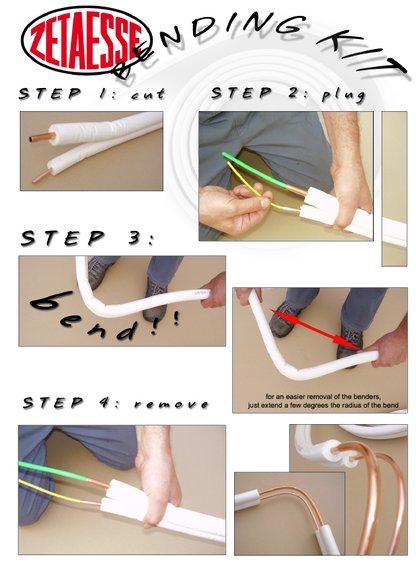 ZETAESSE

BENDING KIT

STEP 1: cut

STEP 2: plug

STEP 3:

bend!!

for an easier removal of the benders, just extend a few degrees the radius of the bend

STEP 4: remove